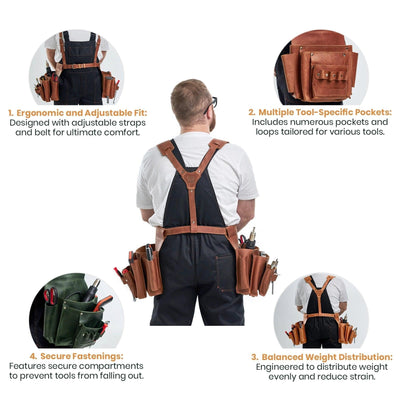 1. Ergonomic and Adjustable Fit:
Designed with adjustable straps and belt for ultimate comfort.

2. Multiple Tool-Specific Pockets:
Includes numerous pockets and loops tailored for various tools.

4. Secure Fastenings:
Features secure compartments to prevent tools from falling out.

3. Balanced Weight Distribution:
Engineered to distribute weight evenly and reduce strain.