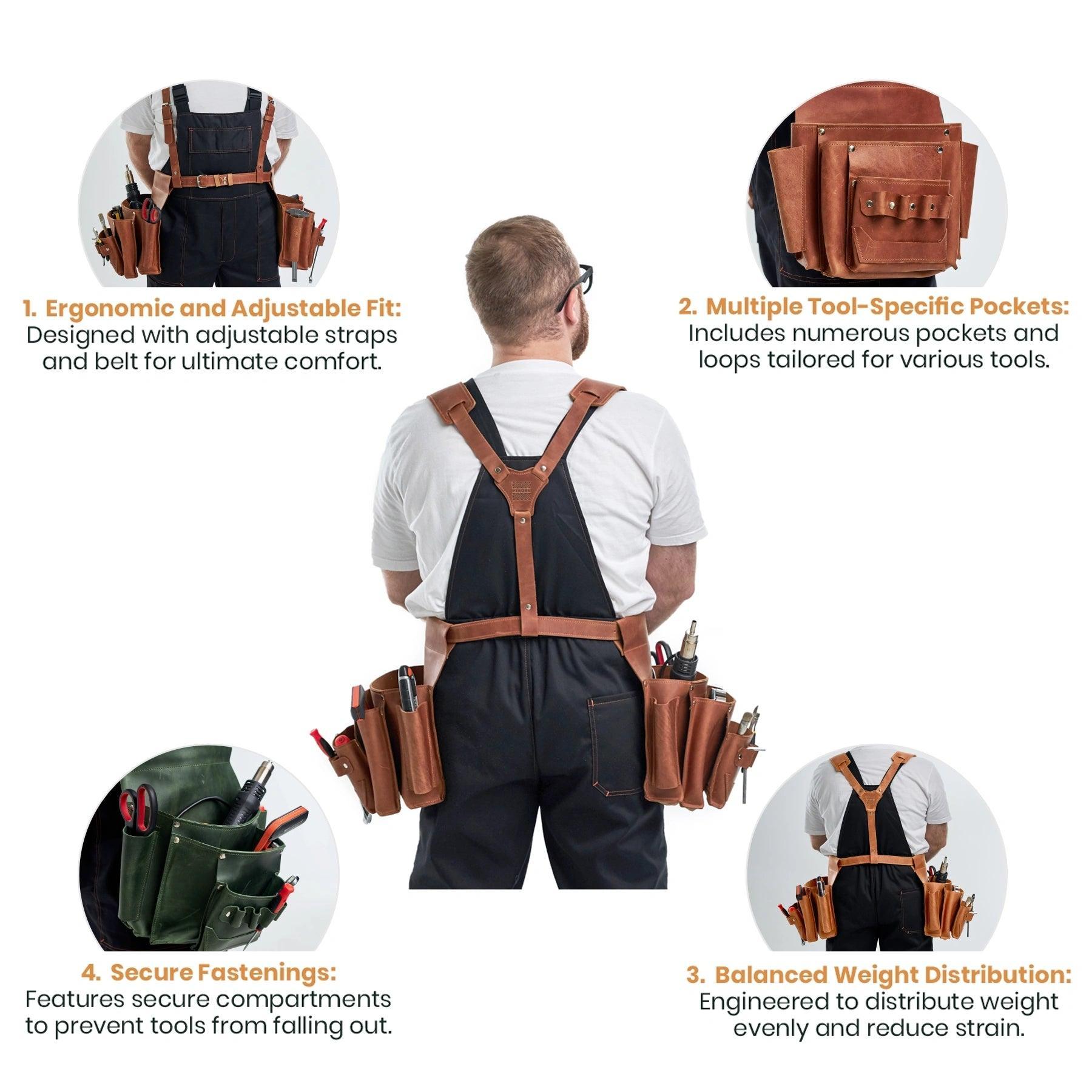 1. Ergonomic and Adjustable Fit:
Designed with adjustable straps and belt for ultimate comfort.

2. Multiple Tool-Specific Pockets:
Includes numerous pockets and loops tailored for various tools.

4. Secure Fastenings:
Features secure compartments to prevent tools from falling out.

3. Balanced Weight Distribution:
Engineered to distribute weight evenly and reduce strain.